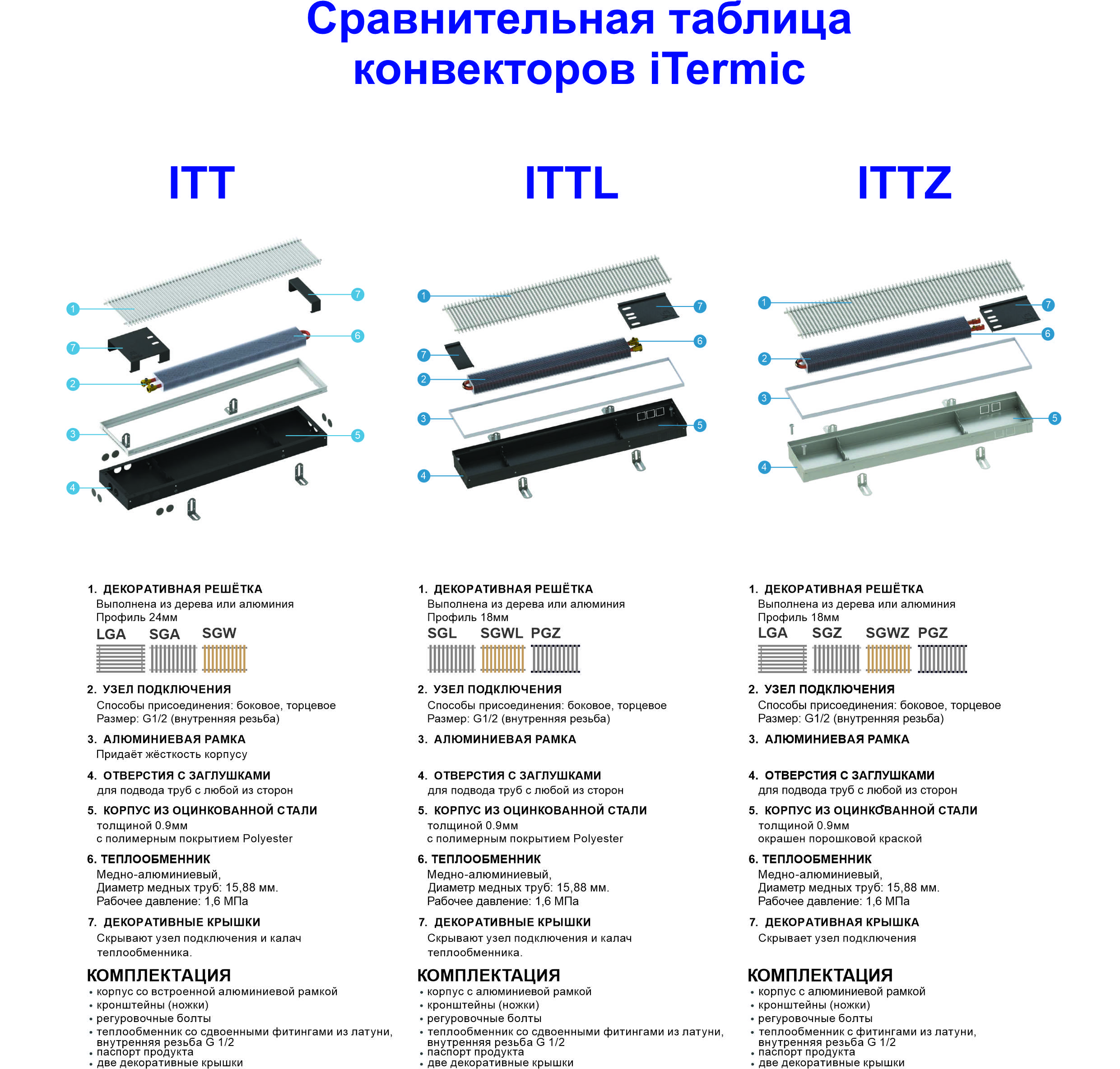 Сравнительная таблица конвекторов iTermic

ITT

1
7
7
6
2
3
5
4

1. ДЕКОРАТИВНАЯ РЕШЁТКА
Выполнена из дерева или алюминия
Профиль 24мм
LGA SGA SGW

2. УЗЕЛ ПОДКЛЮЧЕНИЯ
Способы присоединения: боковое, торцевое
Размер: G1/2 (внутренняя резьба)

3. АЛЮМИНИЕВАЯ РАМКА
Придаёт жёсткость корпусу

4. ОТВЕРСТИЯ С ЗАГЛУШКАМИ
для подвода труб с любой из сторон

5. КОРПУС ИЗ ОЦИНКОВАННОЙ СТАЛИ
толщиной 0.9мм
с полимерным покрытием Polyester

6. ТЕПЛООБМЕННИК
Медно-алюминиевый,
Диаметр медных труб: 15,88 мм.
Рабочее давление: 1,6 МПа

7. ДЕКОРАТИВНЫЕ КРЫШКИ
Скрывают узел подключения и калач теплообменника.

КОМПЛЕКТАЦИЯ
• корпус со встроенной алюминиевой рамкой
• кронштейны (ножки)
• регуровочные болты
• теплообменник со сдвоенными фитингами из латуни, внутренняя резьба G 1/2
• паспорт продукта
• две декоративные крышки

ITTL

1
7
6
7
2
3
5
4

1. ДЕКОРАТИВНАЯ РЕШЁТКА
Выполнена из дерева или алюминия
Профиль 18мм
SGL SGWL PGZ

2. УЗЕЛ ПОДКЛЮЧЕНИЯ
Способы присоединения: боковое, торцевое
Размер: G1/2 (внутренняя резьба)

3. АЛЮМИНИЕВАЯ РАМКА

4. ОТВЕРСТИЯ С ЗАГЛУШКАМИ
для подвода труб с любой из сторон

5. КОРПУС ИЗ ОЦИНКОВАННОЙ СТАЛИ
толщиной 0.9мм
с полимерным покрытием Polyester

6. ТЕПЛООБМЕННИК
Медно-алюминиевый,
Диаметр медных труб: 15,88 мм.
Рабочее давление: 1,6 МПа

7. ДЕКОРАТИВНЫЕ КРЫШКИ
Скрывают узел подключения и калач теплообменника.

КОМПЛЕКТАЦИЯ
• корпус с алюминиевой рамкой
• кронштейны (ножки)
• регуровочные болты
• теплообменник со сдвоенными фитингами из латуни, внутренняя резьба G 1/2
• паспорт продукта
• две декоративные крышки

ITTZ

1
7
6
2
3
5
4

1. ДЕКОРАТИВНАЯ РЕШЁТКА
Выполнена из дерева или алюминия
Профиль 18мм
LGA SGZ SGWZ PGZ

2. УЗЕЛ ПОДКЛЮЧЕНИЯ
Способы присоединения: боковое, торцевое
Размер: G1/2 (внутренняя резьба)

3. АЛЮМИНИЕВАЯ РАМКА

4. ОТВЕРСТИЯ С ЗАГЛУШКАМИ
для подвода труб с любой из сторон

5. КОРПУС ИЗ ОЦИНКОВАННОЙ СТАЛИ
толщиной 0.9мм
окрашен порошковой краской

6. ТЕПЛООБМЕННИК
Медно-алюминиевый,
Диаметр медных труб: 15,88 мм.
Рабочее давление: 1,6 МПа

7. ДЕКОРАТИВНАЯ КРЫШКА
Скрывает узел подключения

КОМПЛЕКТАЦИЯ
• корпус с алюминиевой рамкой
• кронштейны (ножки)
• регуровочные болты
• теплообменник с фитингами из латуни, внутренняя резьба G 1/2
• паспорт продукта
• две декоративные крышки