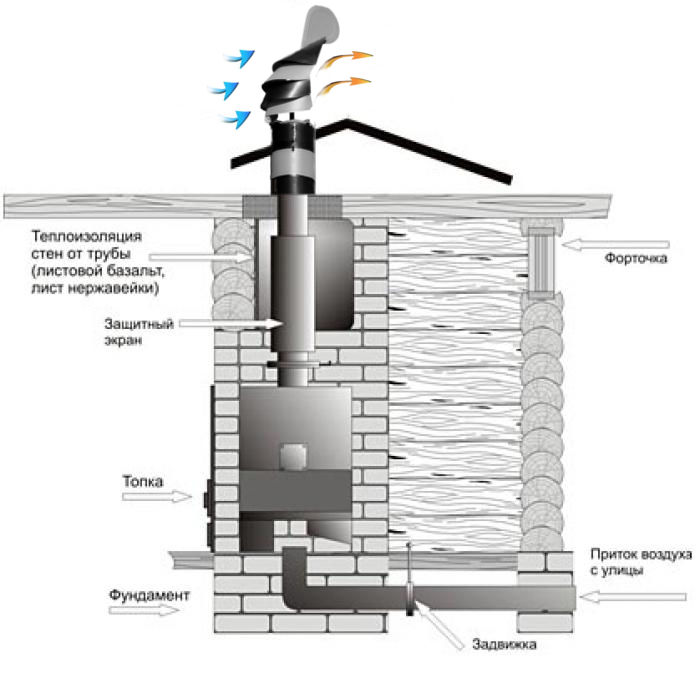 Теплоизоляция стен от трубы (листовой базальт, лист нержавейки)

Форточка

Защитный экран

Топка

Приток воздуха с улицы

Фундамент

Задвижка